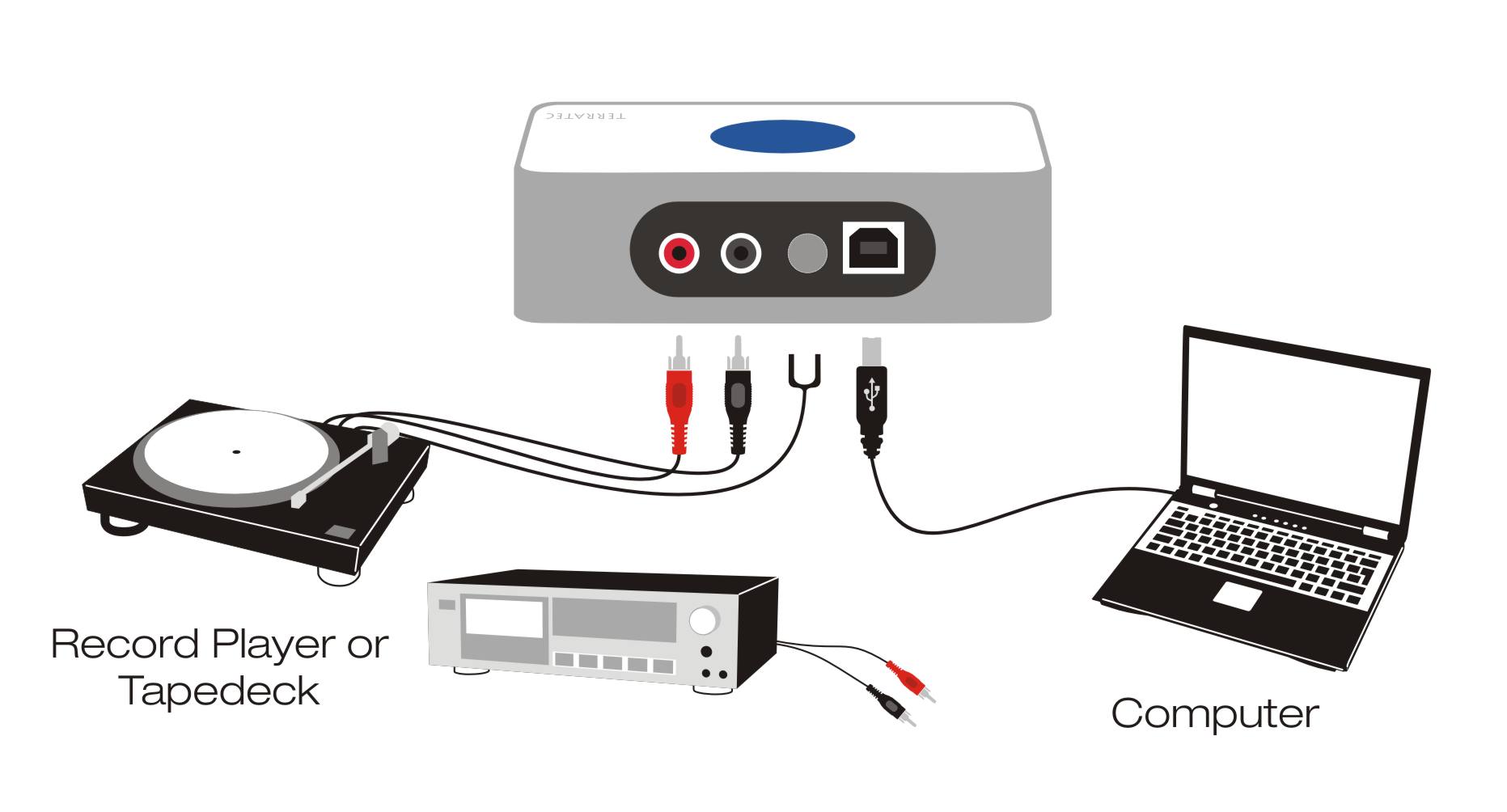 TERRATEC

Record Player or Tapedeck

Computer