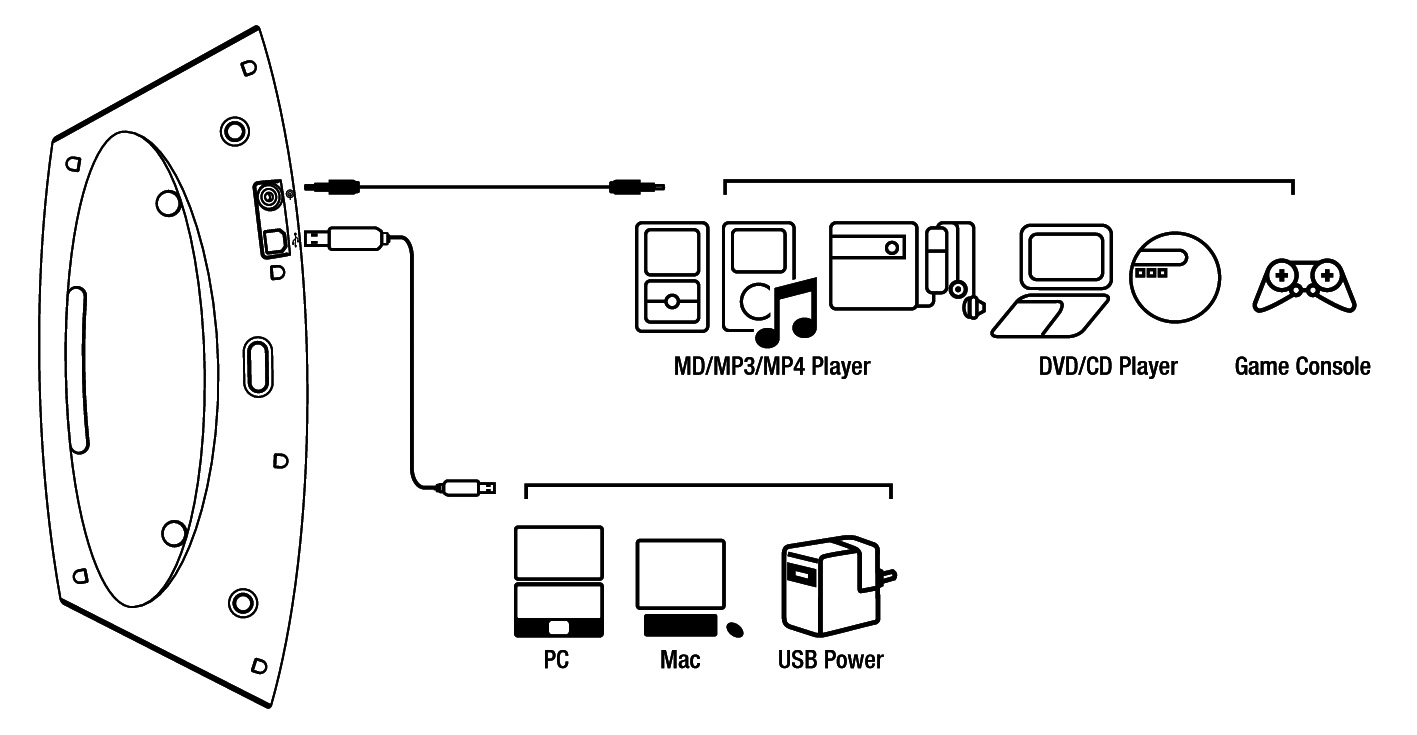 MD/MP3/MP4 Player

DVD/CD Player

Game Console

PC

Mac

USB Power